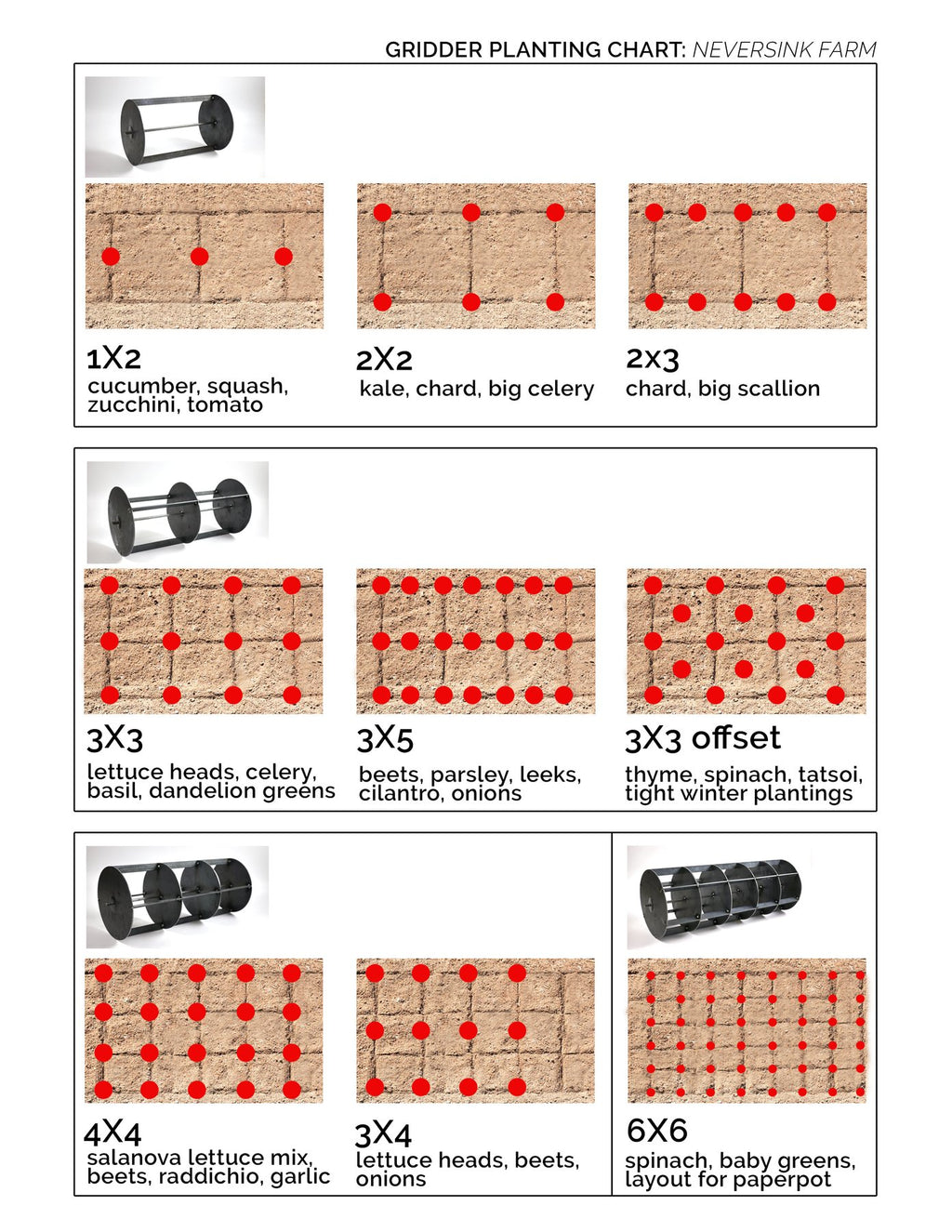 GRIDDER PLANTING CHART: NEVERSINK FARM

1X2
cucumber, squash, zucchini, tomato

2X2
kale, chard, big celery

2x3
chard, big scallion

3X3
lettuce heads, celery, basil, dandelion greens

3X5
beets, parsley, leeks, cilantro, onions

3X3 offset
thyme, spinach, tatsoi, tight winter plantings

4X4
salanova lettuce mix, beets, raddichio, garlic

3X4
lettuce heads, beets, onions

6X6
spinach, baby greens, layout for paperpot